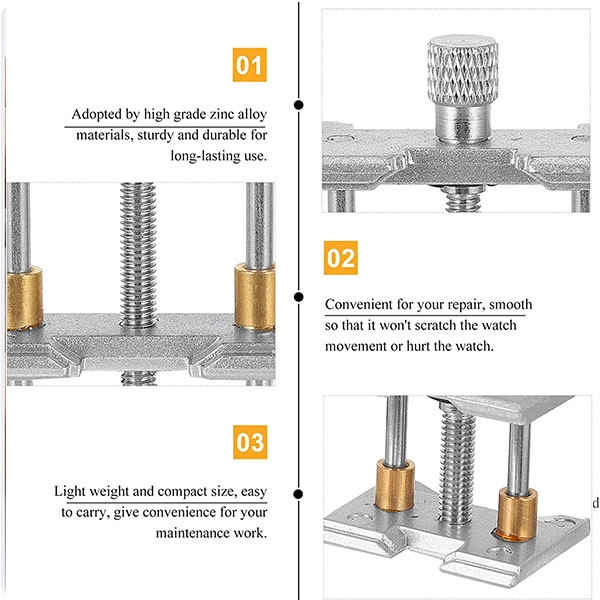 01

Adopted by high grade zinc alloy materials, sturdy and durable for long-lasting use.

02

Convenient for your repair, smooth so that it won't scratch the watch movement or hurt the watch.

03

Light weight and compact size, easy to carry, give convenience for your maintenance work.

d