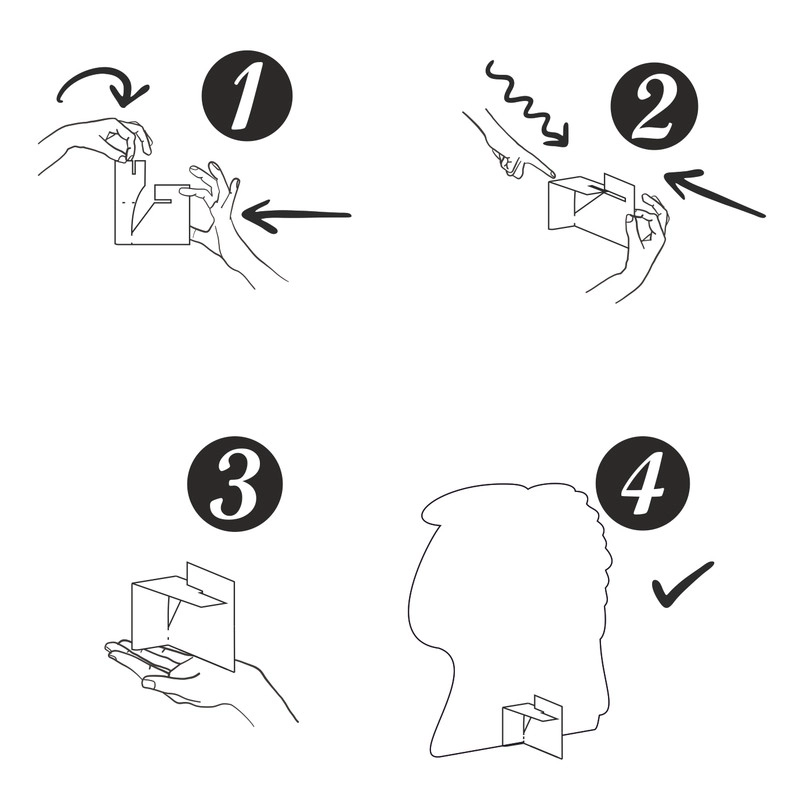 1

2

3

4