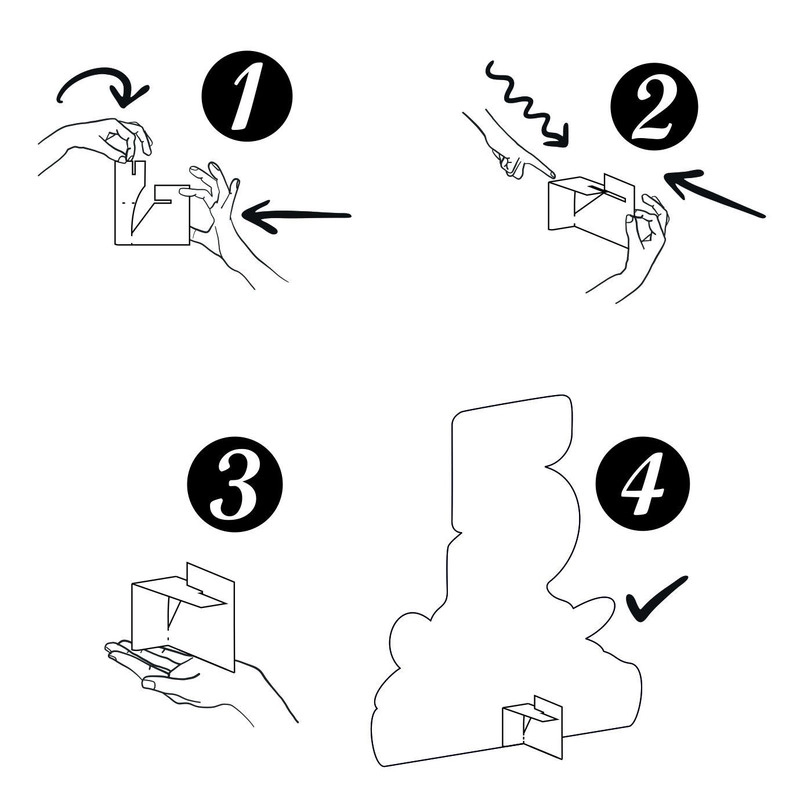 1

2

3

4