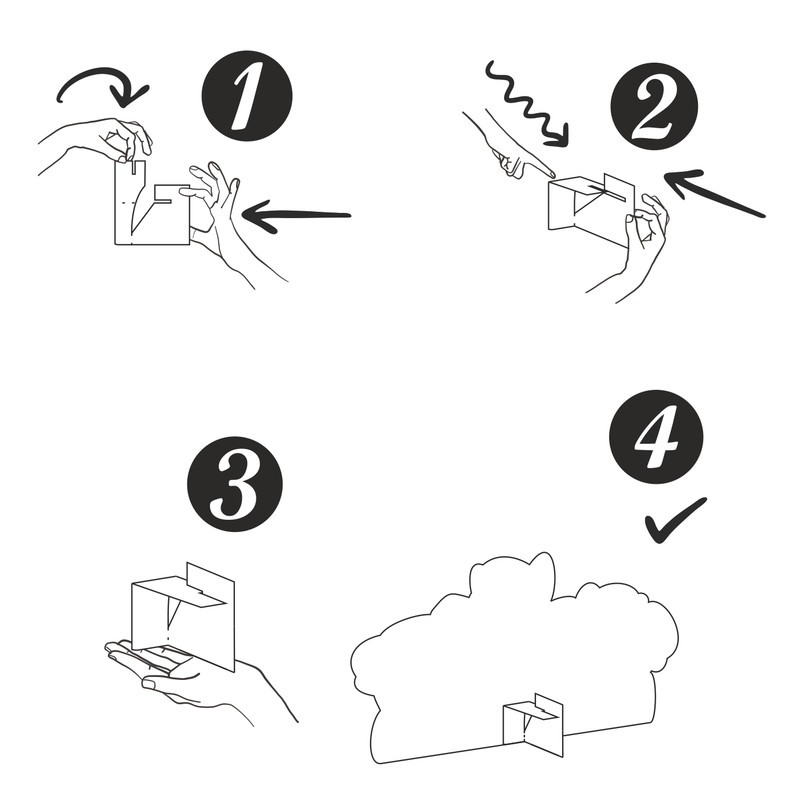 1

2

3

4