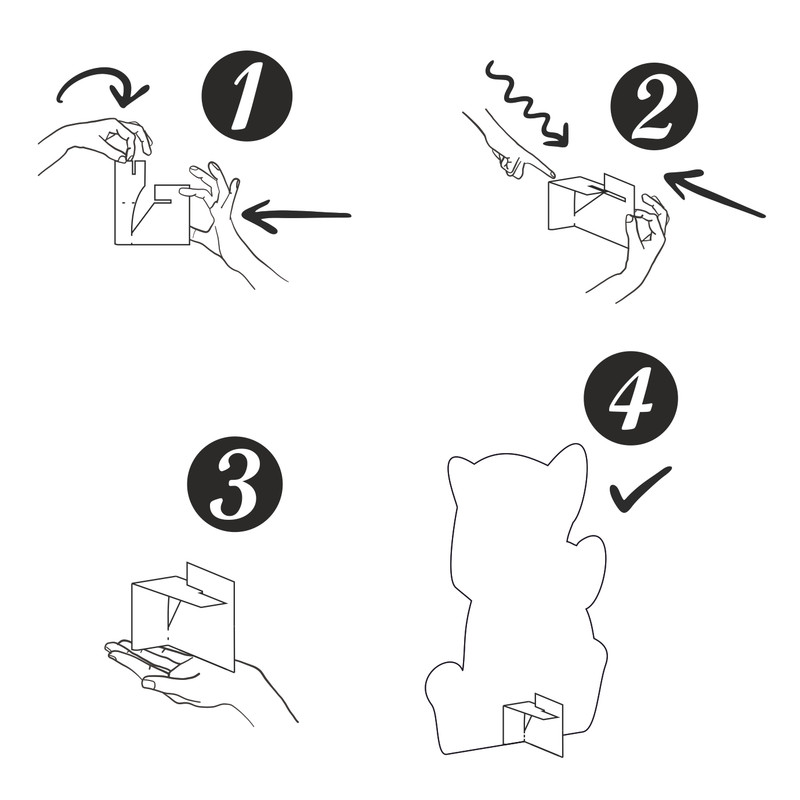 1

2

3

4