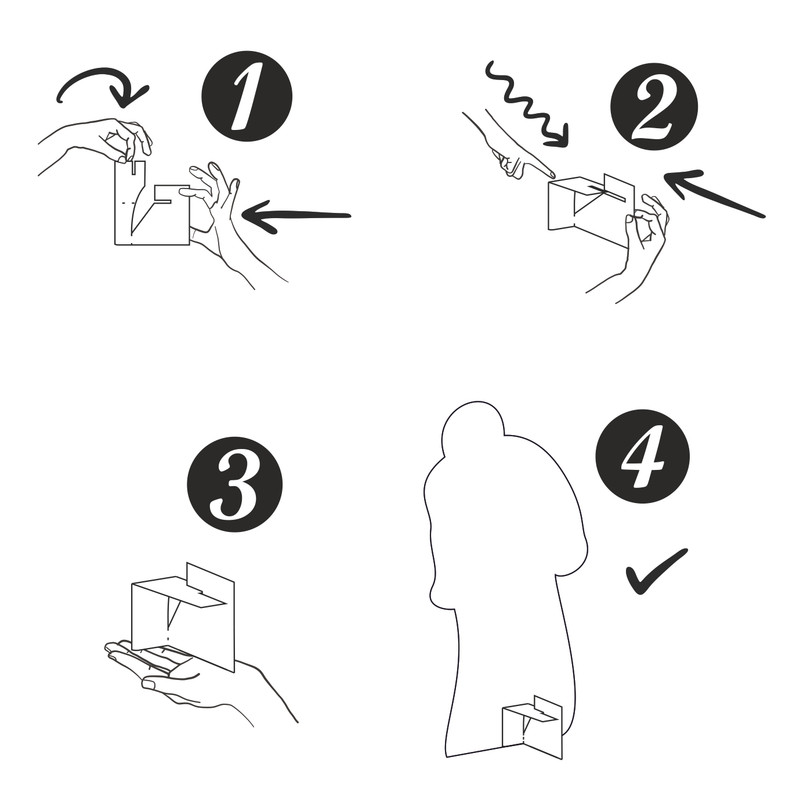 1

2

3

4