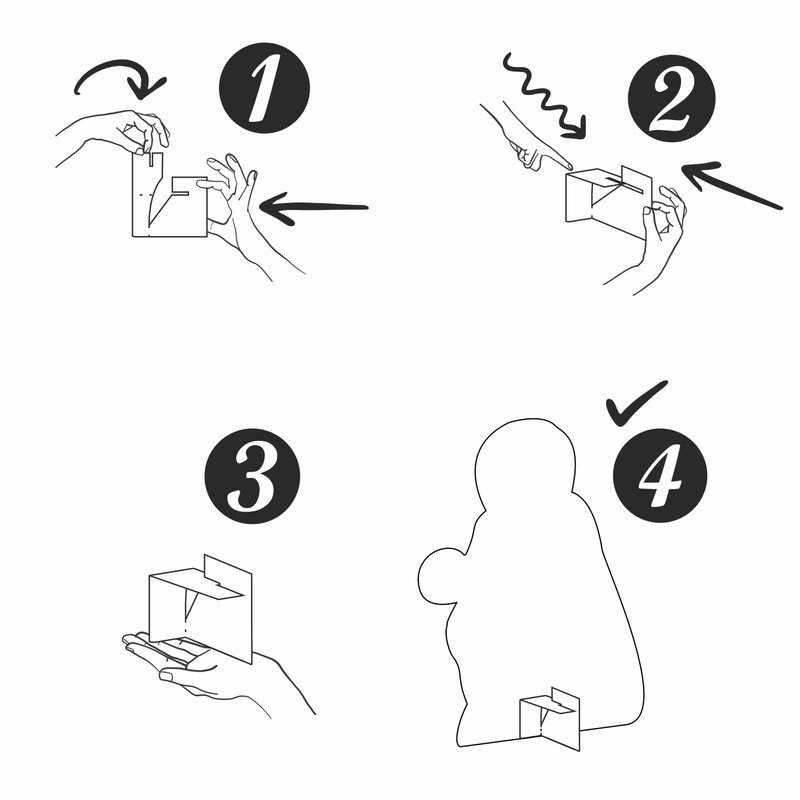 1

2

3

4