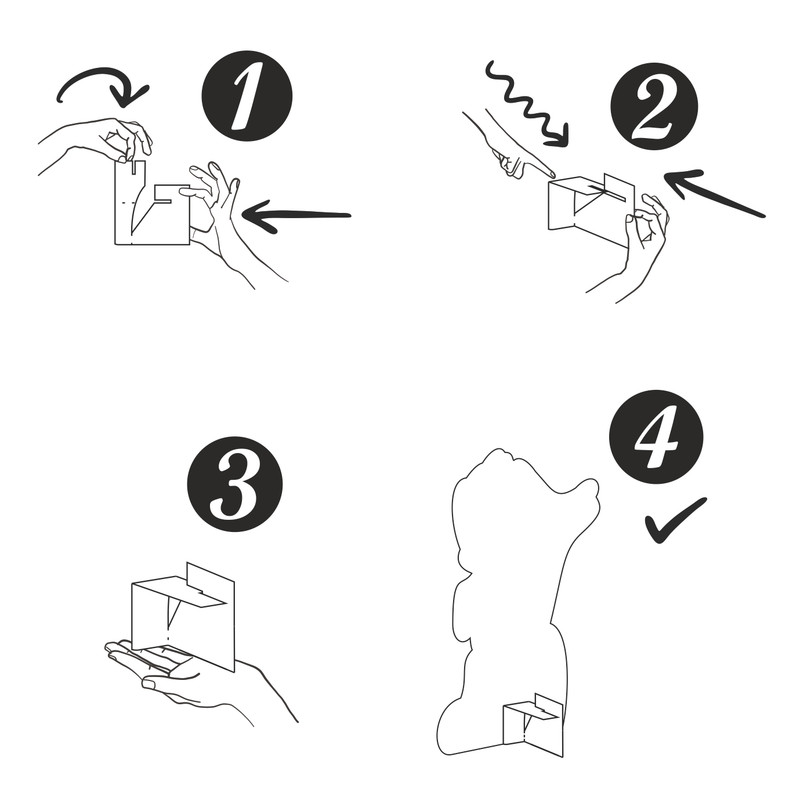 1

2

3

4