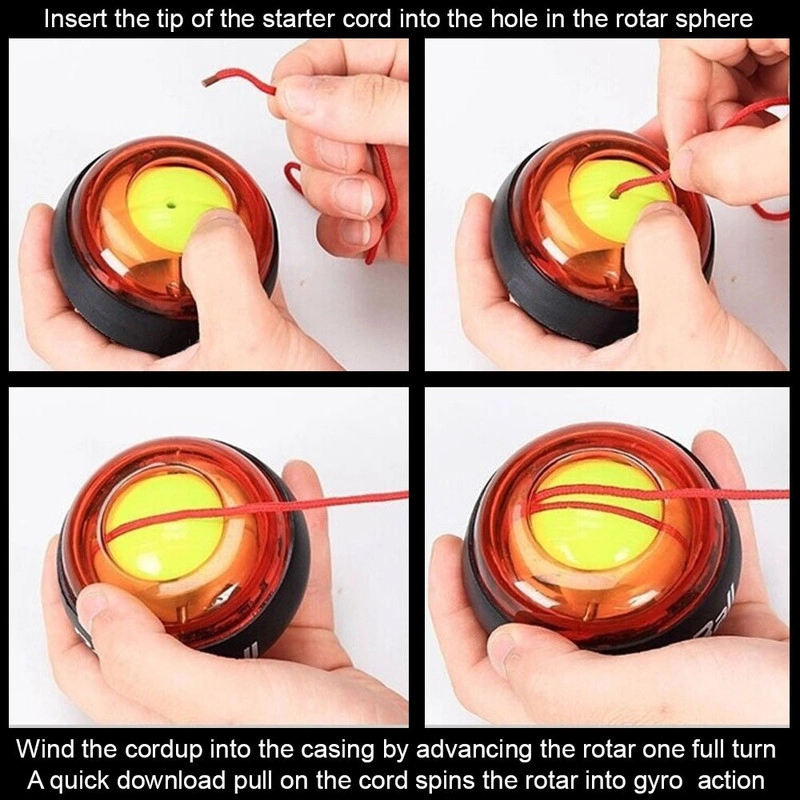 Insert the tip of the starter cord into the hole in the rotar sphere

Wind the cordup into the casing by advancing the rotar one full turn
A quick download pull on the cord spins the rotar into gyro action