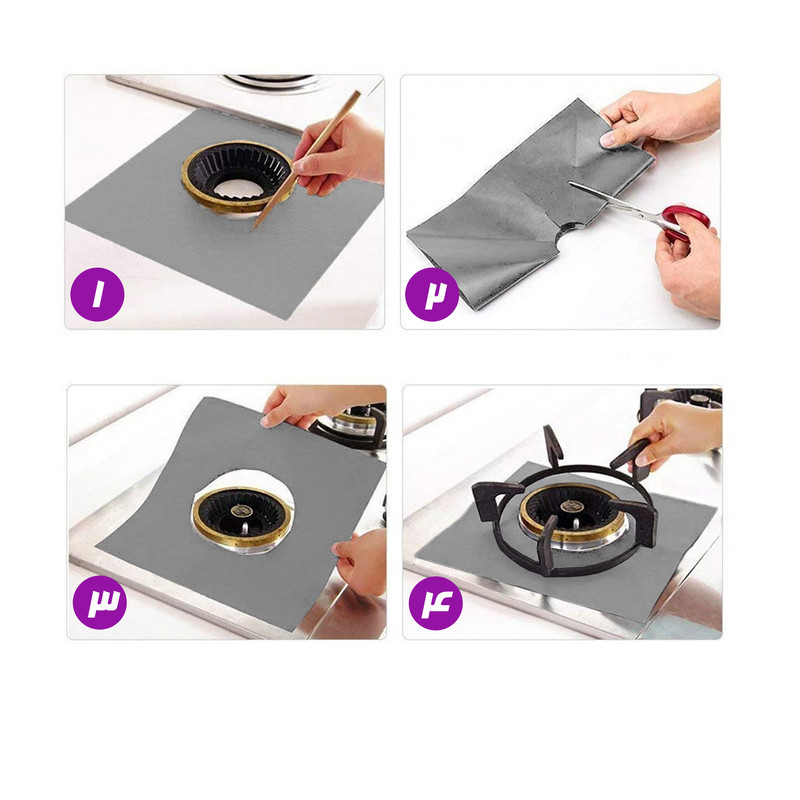 ۱

۲

۳

۴