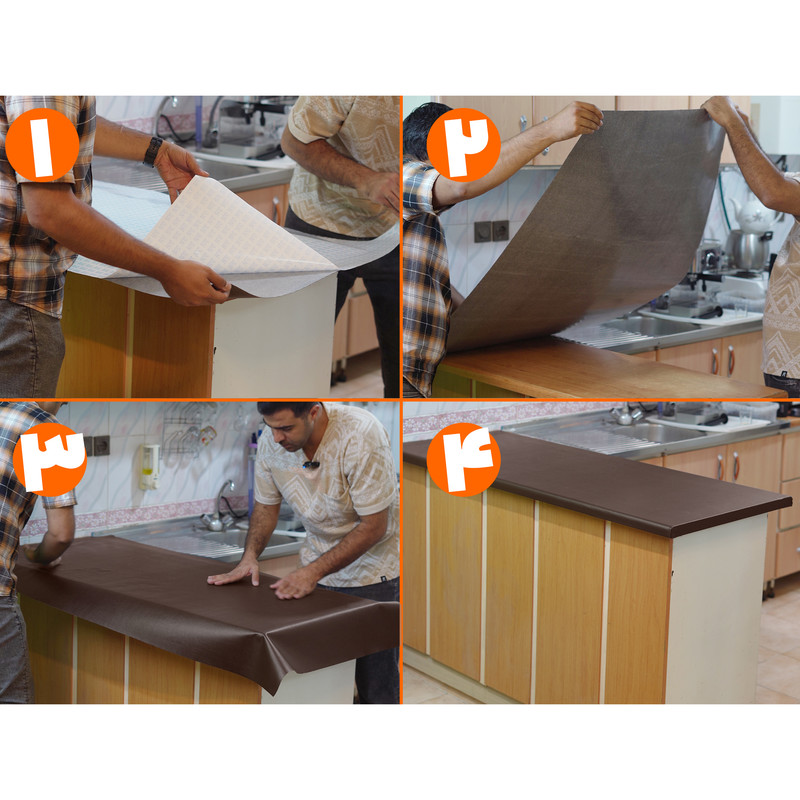 ۱
۲
۳
۴