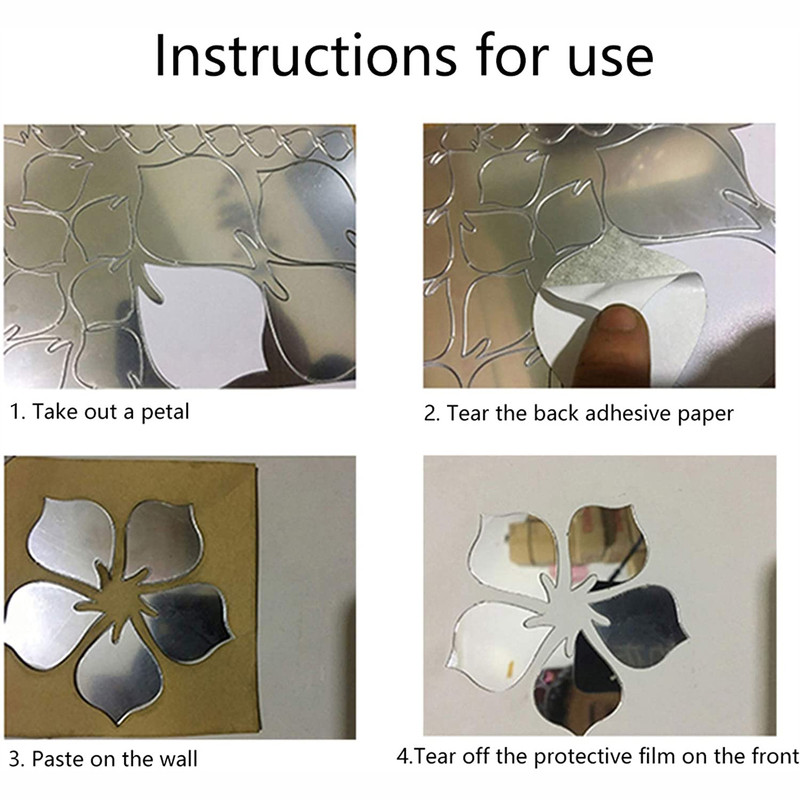 Instructions for use

1. Take out a petal

2. Tear the back adhesive paper

3. Paste on the wall

4.Tear off the protective film on the front