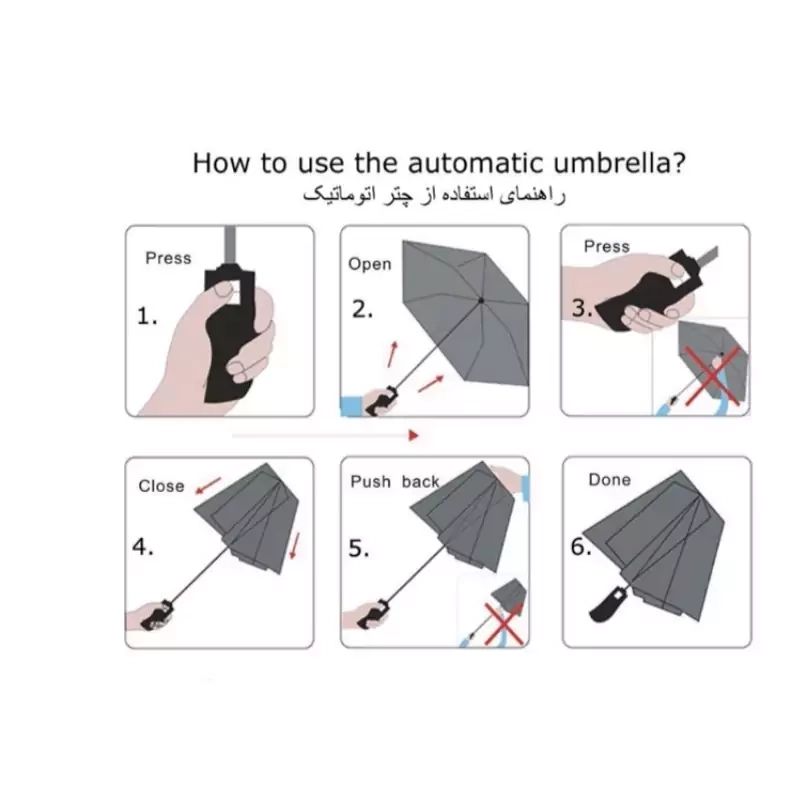 How to use the automatic umbrella?
راهنمای استفاده از چتر اتوماتیک

Press
1.

Open
2.

Press
3.

Close
4.

Push back
5.

Done
6.