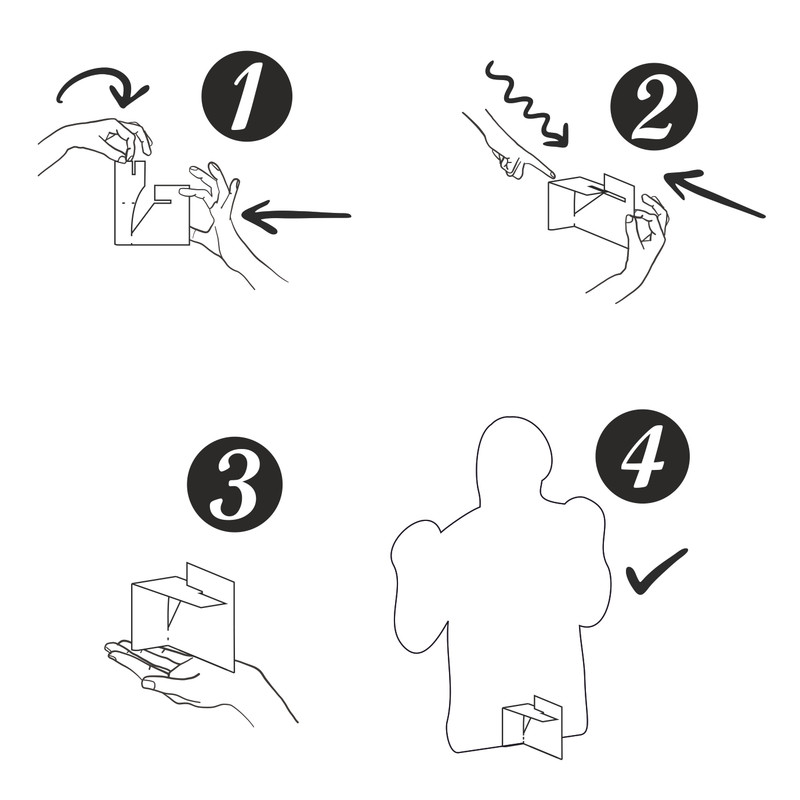 1

2

3

4