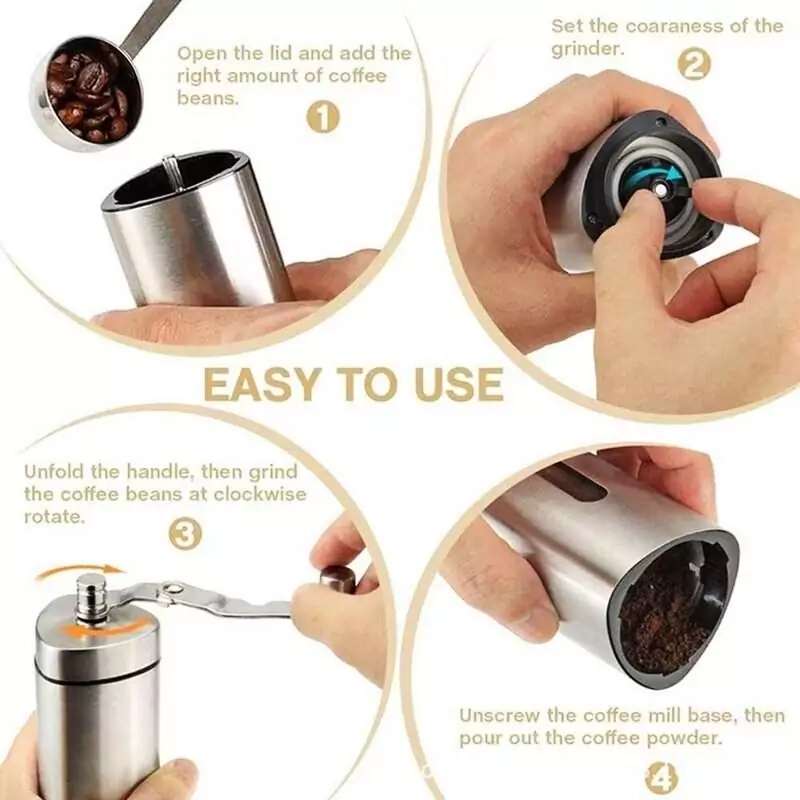 Open the lid and add the right amount of coffee beans.

1

Set the coaraness of the grinder.

2

EASY TO USE

Unfold the handle, then grind the coffee beans at clockwise rotate.

3

Unscrew the coffee mill base, then pour out the coffee powder.

4