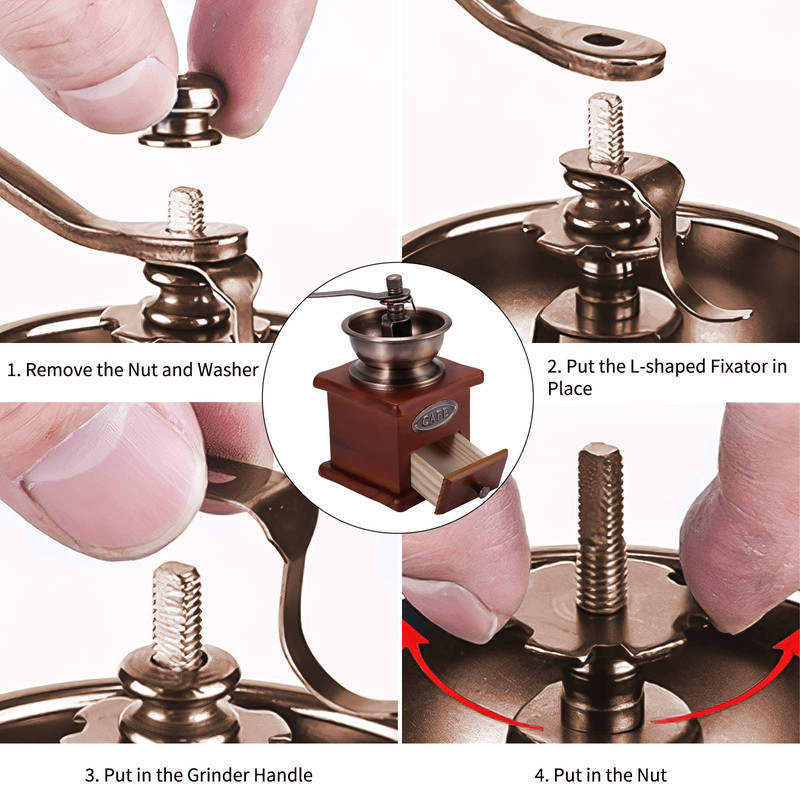 1. Remove the Nut and Washer

2. Put the L-shaped Fixator in Place

CAFE

3. Put in the Grinder Handle

4. Put in the Nut