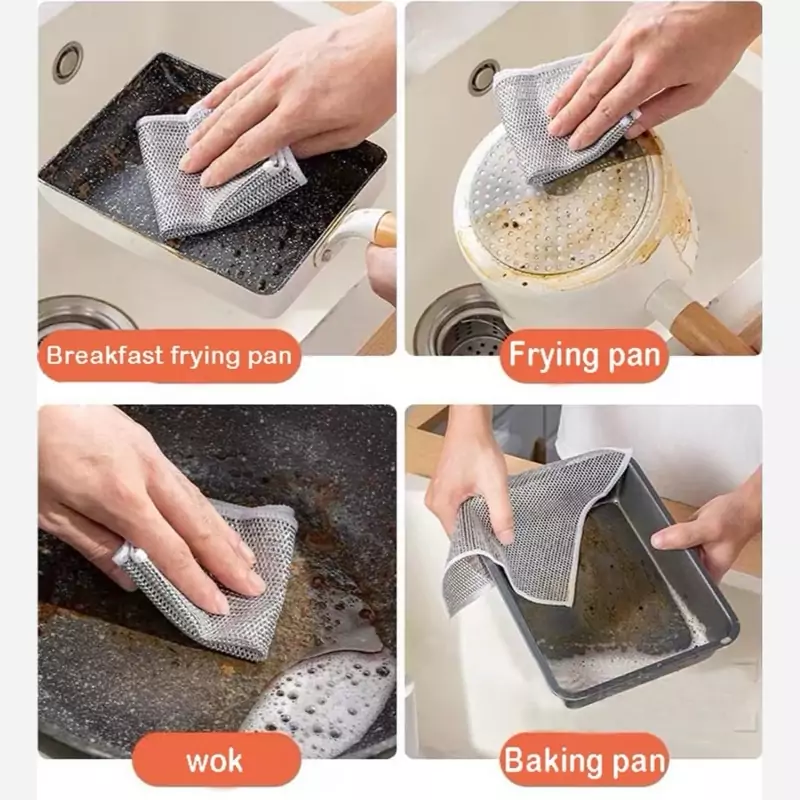 Breakfast frying pan

Frying pan

wok

Baking pan