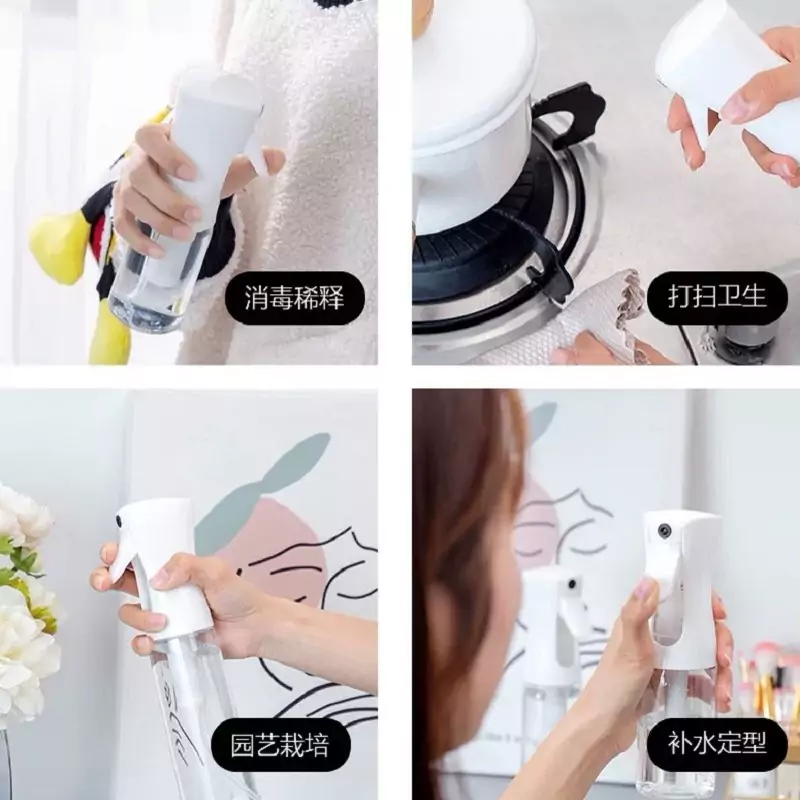 消毒稀释

打扫卫生

园艺栽培

补水定型