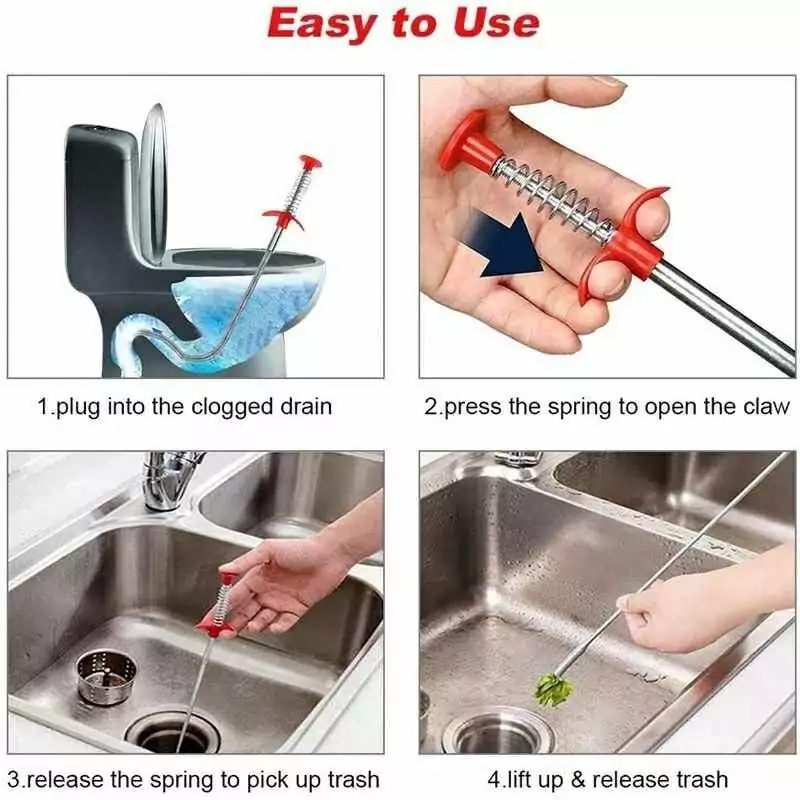 Easy to Use

1.plug into the clogged drain

2.press the spring to open the claw

3.release the spring to pick up trash

4.lift up & release trash