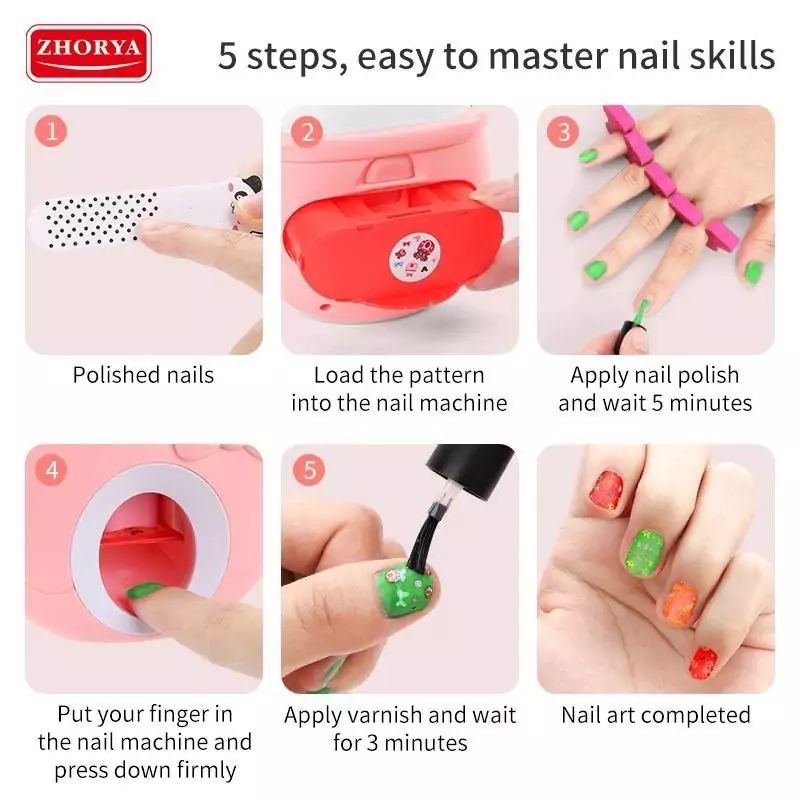 ZHORYA

5 steps, easy to master nail skills

1

Polished nails

2

Load the pattern into the nail machine

3

Apply nail polish and wait 5 minutes

4

Put your finger in the nail machine and press down firmly

5

Apply varnish and wait for 3 minutes

Nail art completed