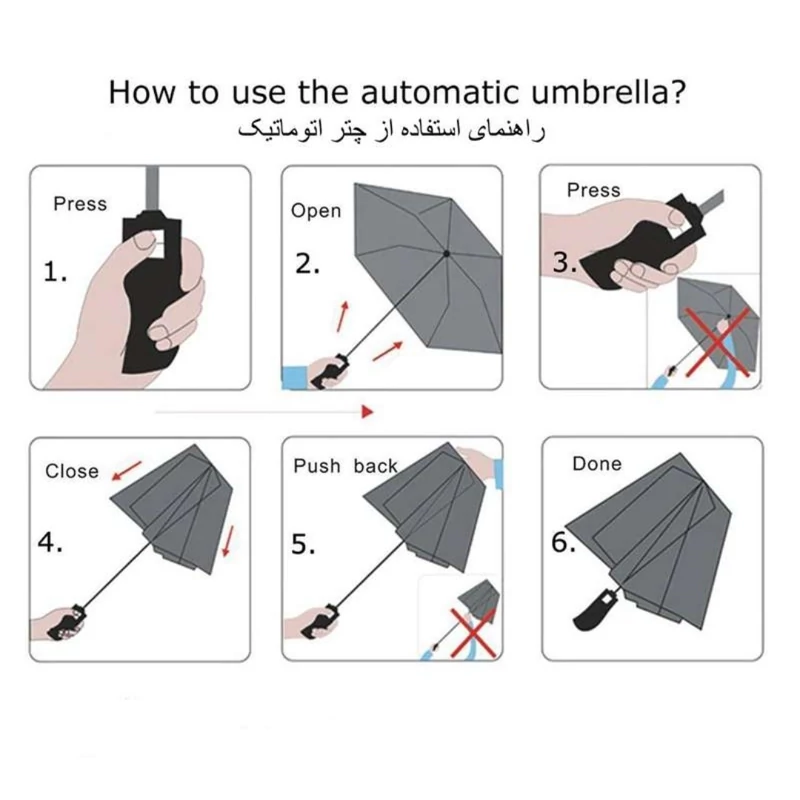 How to use the automatic umbrella?
راهنمای استفاده از چتر اتوماتیک

Press
1.

Open
2.

Press
3.

Close
4.

Push back
5.

Done
6.