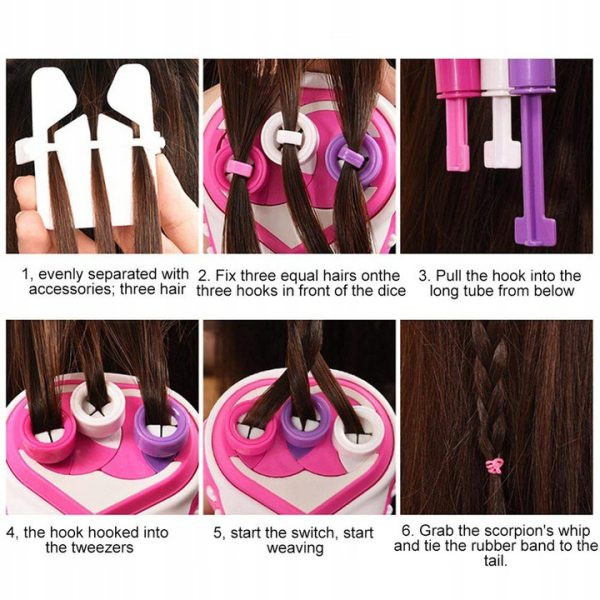 1, evenly separated with accessories; three hair

2. Fix three equal hairs onthe three hooks in front of the dice

3. Pull the hook into the long tube from below

4, the hook hooked into the tweezers

5, start the switch, start weaving

6. Grab the scorpion's whip and tie the rubber band to the tail.