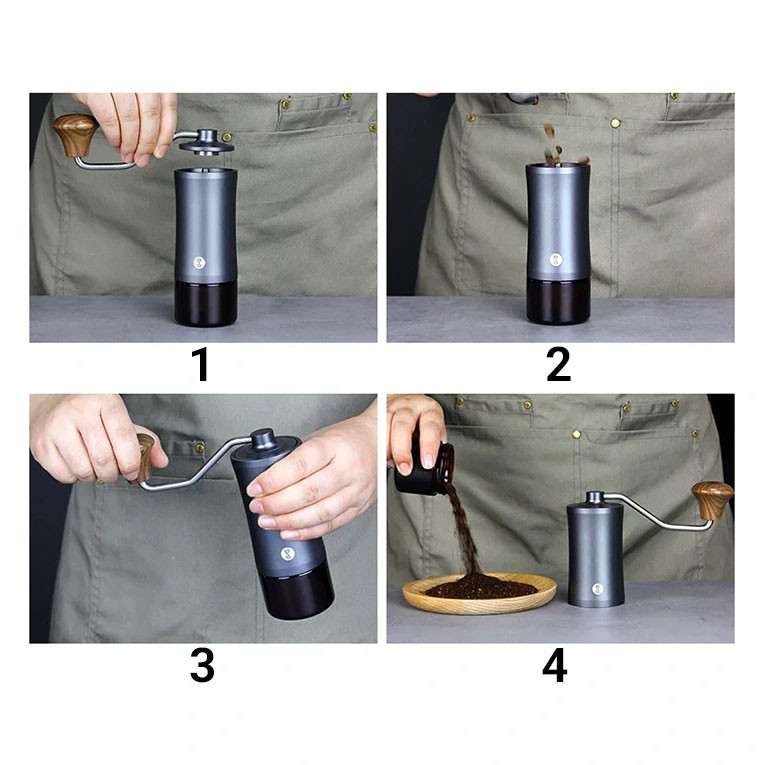 1

2

3

4