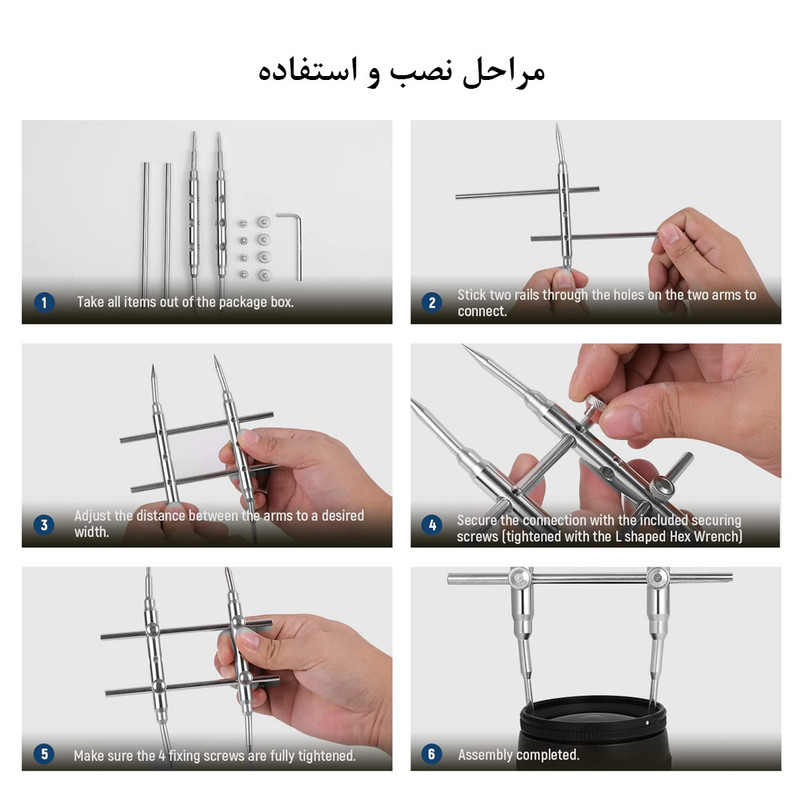 مراحل نصب و استفاده

1 Take all items out of the package box.

2 Stick two rails through the holes on the two arms to connect.

3 Adjust the distance between the arms to a desired width.

4 Secure the connection with the included securing screws (tightened with the L shaped Hex Wrench)

5 Make sure the 4 fixing screws are fully tightened.

6 Assembly completed.