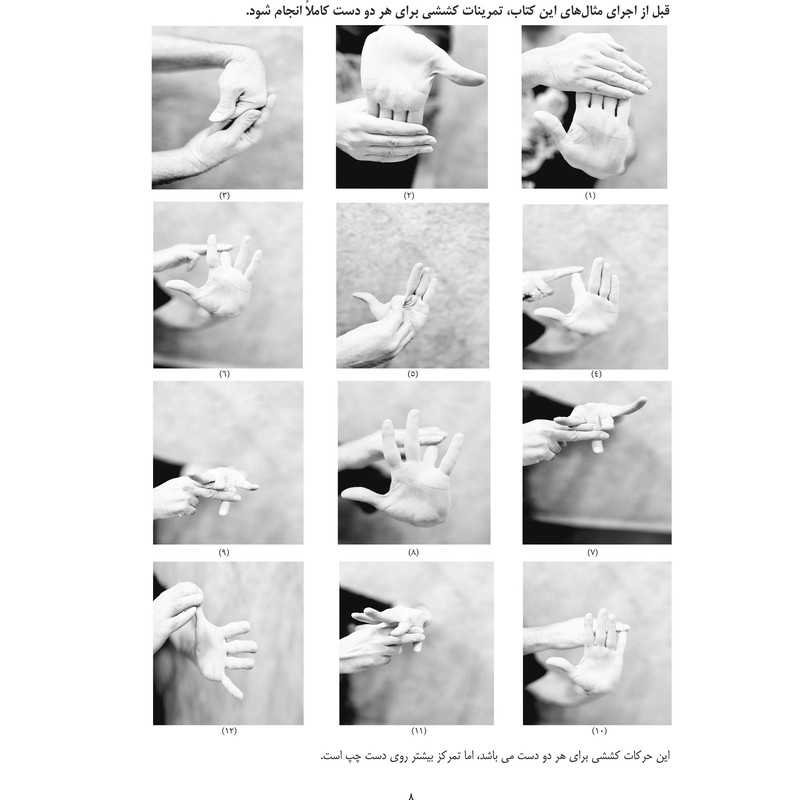 قبل از اجرای مثال‌های این کتاب، تمرینات کششی برای هر دو دست کاملاً انجام شود.

(۱)
(۲)
(۳)
(٤)
(٥)
(٦)
(۷)
(۸)
(۹)
(۱۰)
(۱۱)
(۱۲)

این حرکات کششی برای هر دو دست می باشد، اما تمرکز بیشتر روی دست چپ است.

۸